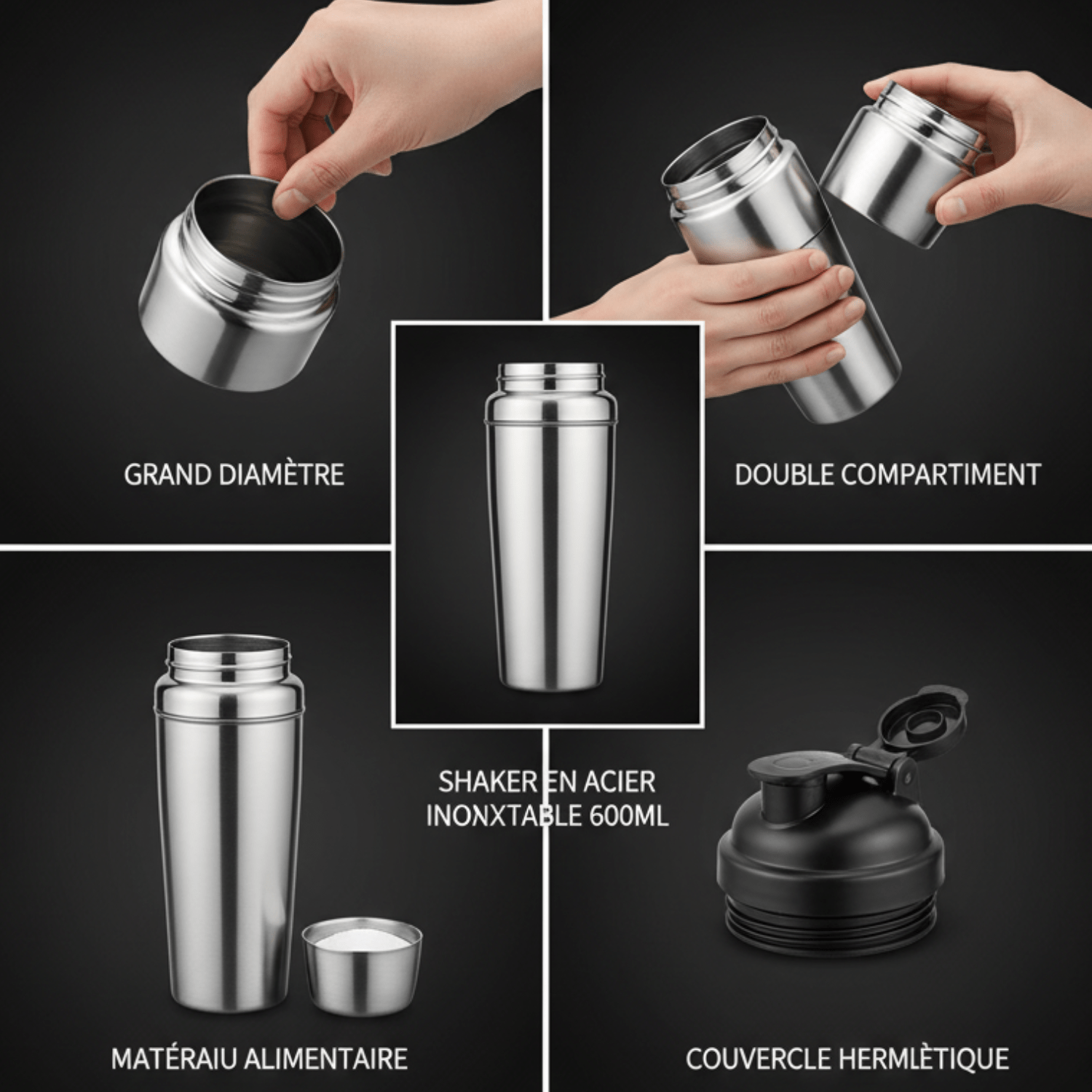 GRAND DIAMÈTRE

DOUBLE COMPARTIMENT

SHAKER EN ACIER INONXTABLE 600ML

MATÉRAIU ALIMENTAIRE

COUVERCLE HERMLÈTIQUE